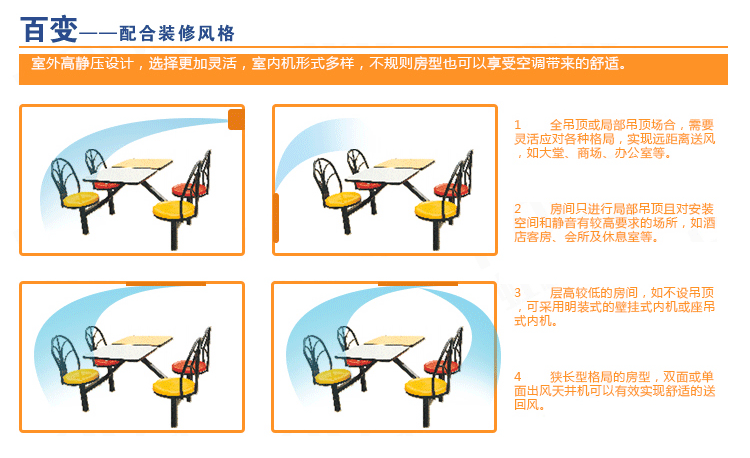 百变——配合装修风格

室外高静压设计，选择更加灵活，室内机形式多样，不规则房型也可以享受空调带来的舒适。

1 全吊顶或局部吊顶场合，需要灵活应对各种格局，实现远距离送风，如大堂、商场、办公室等。

2 房间只进行局部吊顶且对安装空间和静音有较高要求的场所，如酒店客房、会所及休息室等。

3 层高较低的房间，如不设吊顶，可采用明装式的壁挂式内机或座吊式内机。

4 狭长型格局的房型，双面或单面出风天井机可以有效实现舒适的送回风。